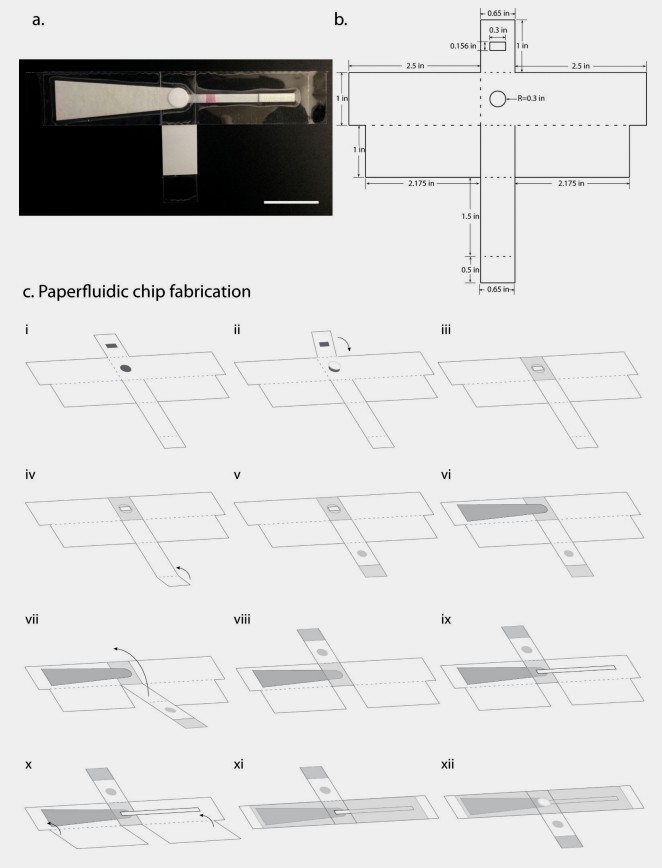 a.

b.

0.65 in
0.3 in
0.156 in
1 in
2.5 in
2.5 in
1 in
R=0.3 in
1 in
2.175 in
2.175 in
1.5 in
0.5 in
0.65 in

c. Paperfluidic chip fabrication

i

ii

iii

iv

v

vi

vii

viii

ix

x

xi

xii