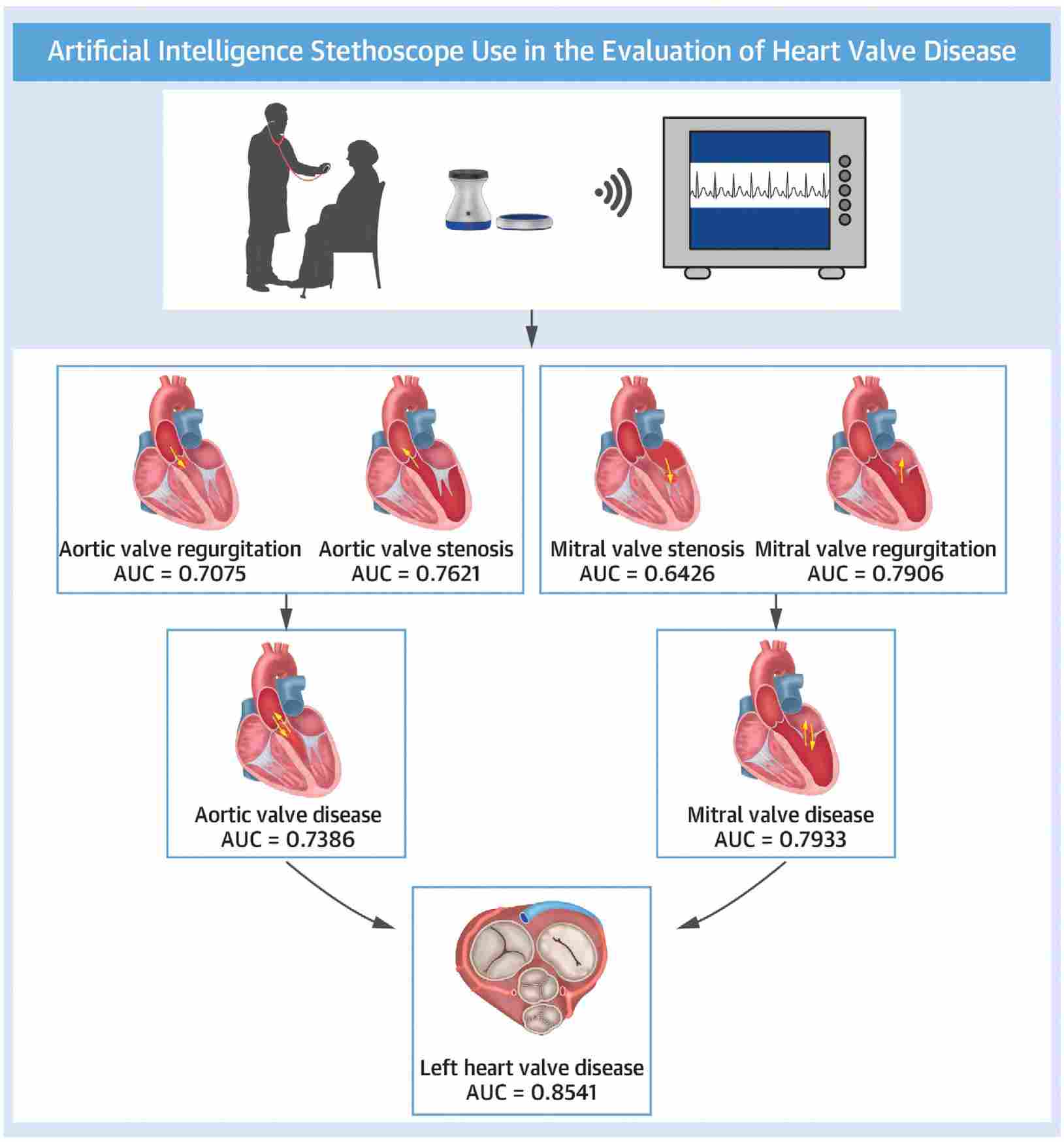 Artificial Intelligence Stethoscope Use in the Evaluation of Heart Valve Disease

Aortic valve regurgitation
AUC = 0.7075

Aortic valve stenosis
AUC = 0.7621

Mitral valve stenosis
AUC = 0.6426

Mitral valve regurgitation
AUC = 0.7906

Aortic valve disease
AUC = 0.7386

Mitral valve disease
AUC = 0.7933

Left heart valve disease
AUC = 0.8541