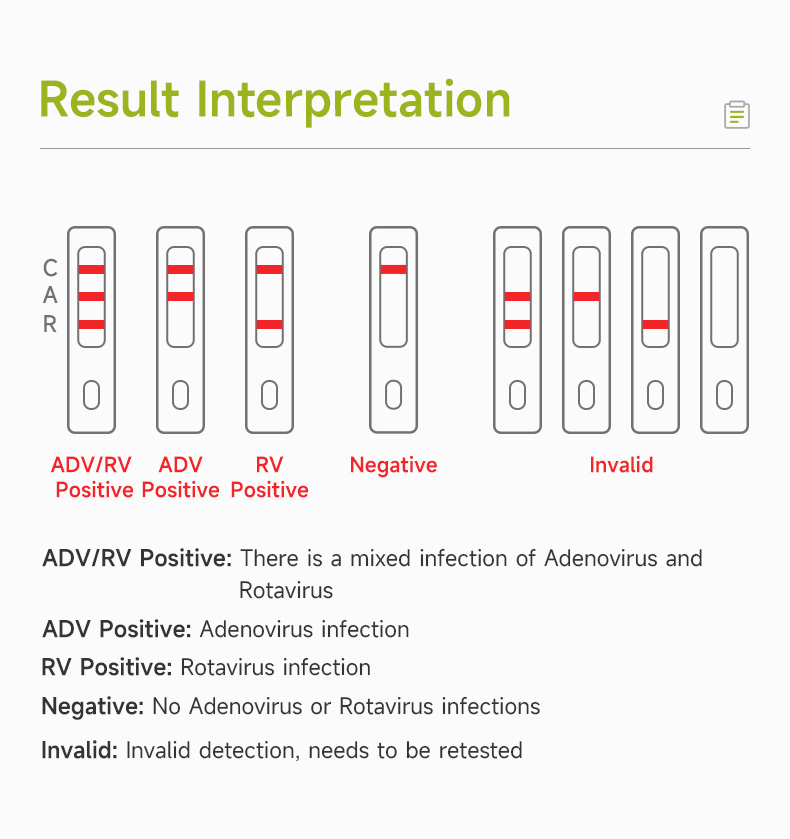 Result Interpretation

C
A
R

ADV/RV Positive
ADV Positive
RV Positive
Negative
Invalid

ADV/RV Positive: There is a mixed infection of Adenovirus and Rotavirus

ADV Positive: Adenovirus infection

RV Positive: Rotavirus infection

Negative: No Adenovirus or Rotavirus infections

Invalid: Invalid detection, needs to be retested